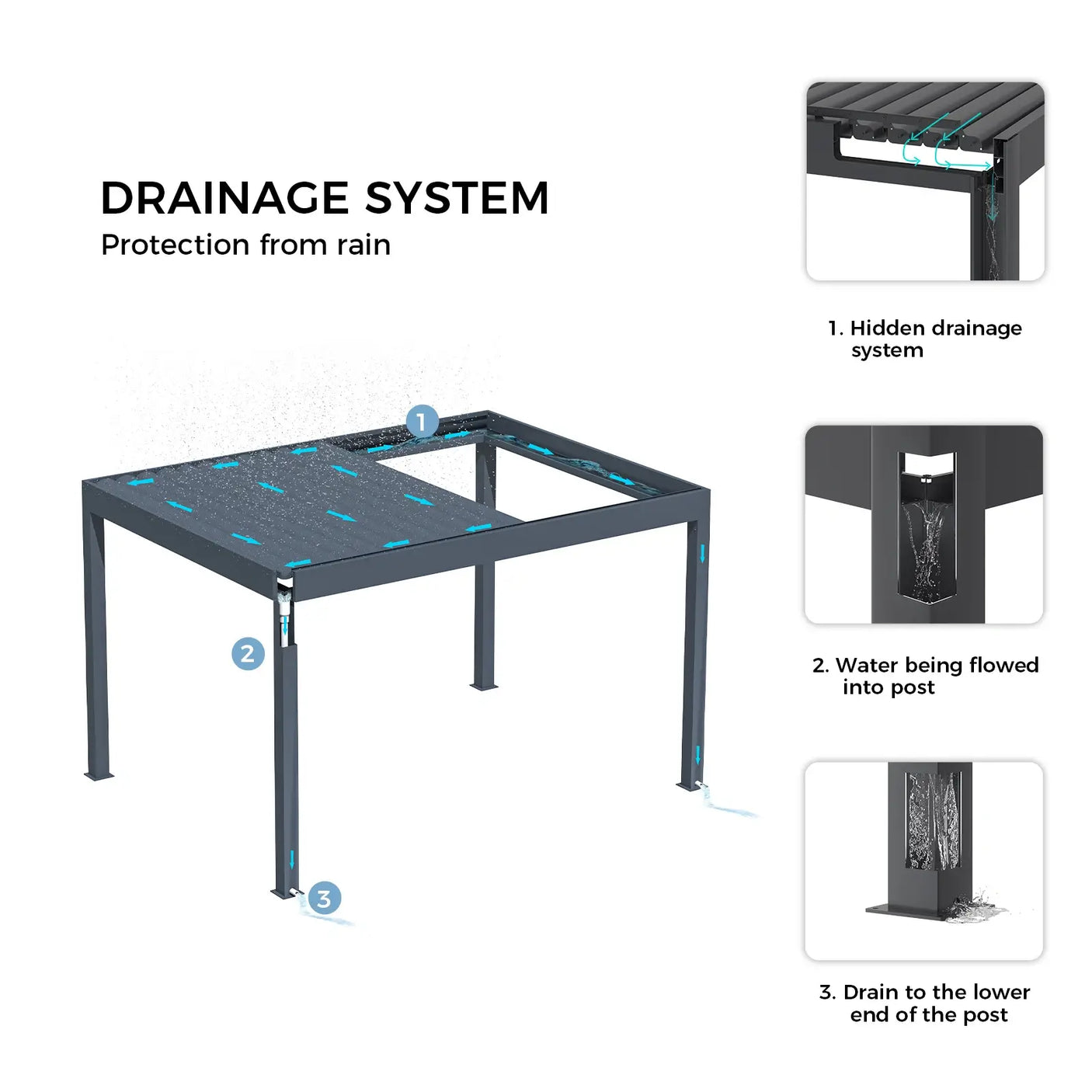 DRAINAGE SYSTEM
Protection from rain

1

2

3

1. Hidden drainage system

2. Water being flowed into post

3. Drain to the lower end of the post